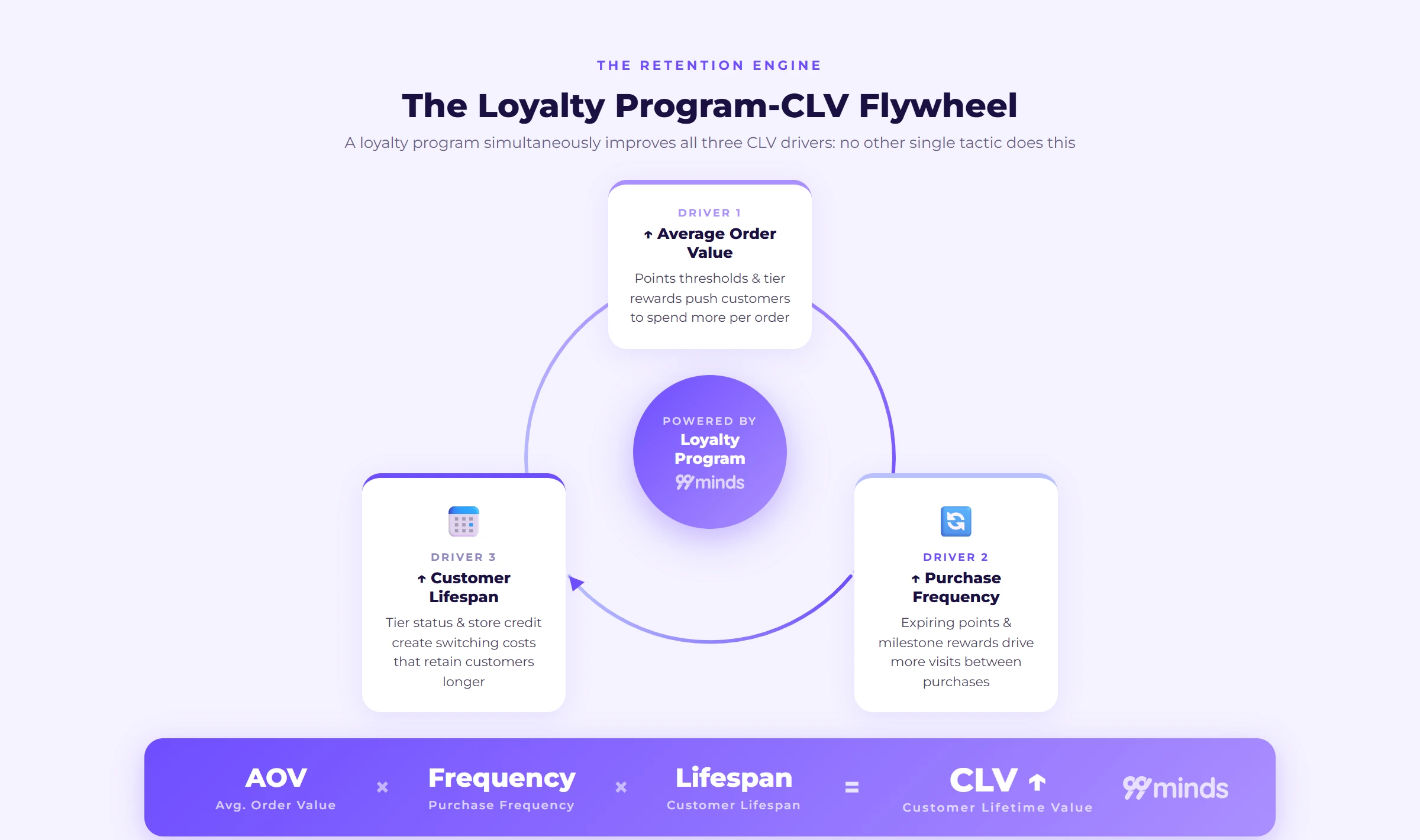 THE RETENTION ENGINE

The Loyalty Program-CLV Flywheel

A loyalty program simultaneously improves all three CLV drivers: no other single tactic does this

DRIVER 1
↑ Average Order Value
Points thresholds & tier rewards push customers to spend more per order

POWERED BY
Loyalty Program
99minds

DRIVER 3
↑ Customer Lifespan
Tier status & store credit create switching costs that retain customers longer

DRIVER 2
↑ Purchase Frequency
Expiring points & milestone rewards drive more visits between purchases

AOV
Avg. Order Value
×
Frequency
Purchase Frequency
×
Lifespan
Customer Lifespan
=
CLV ↑
Customer Lifetime Value
99minds